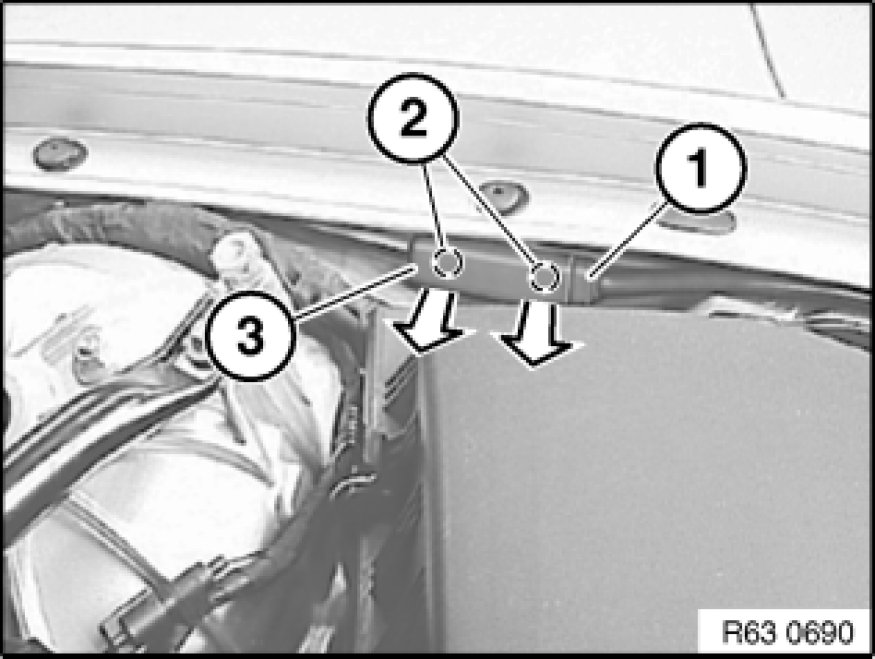 2
1
3
R63 0690