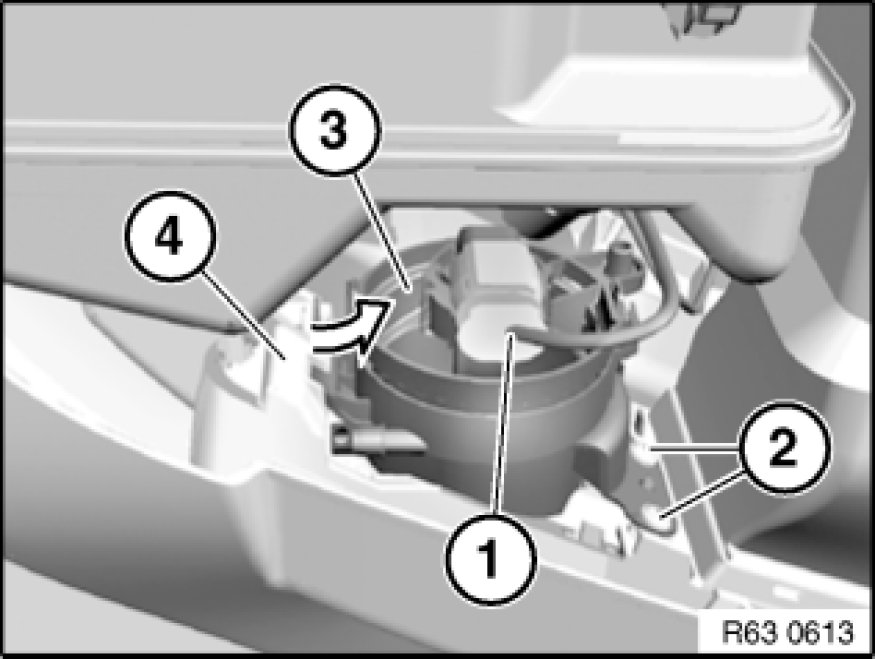 3
4
2
1
R63 0613