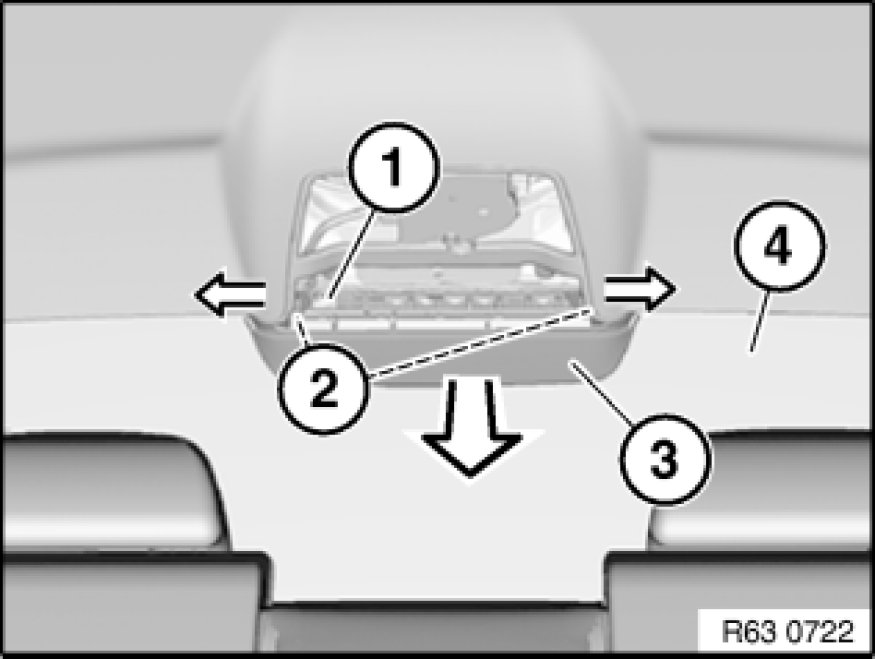 1
4
2
3
R63 0722