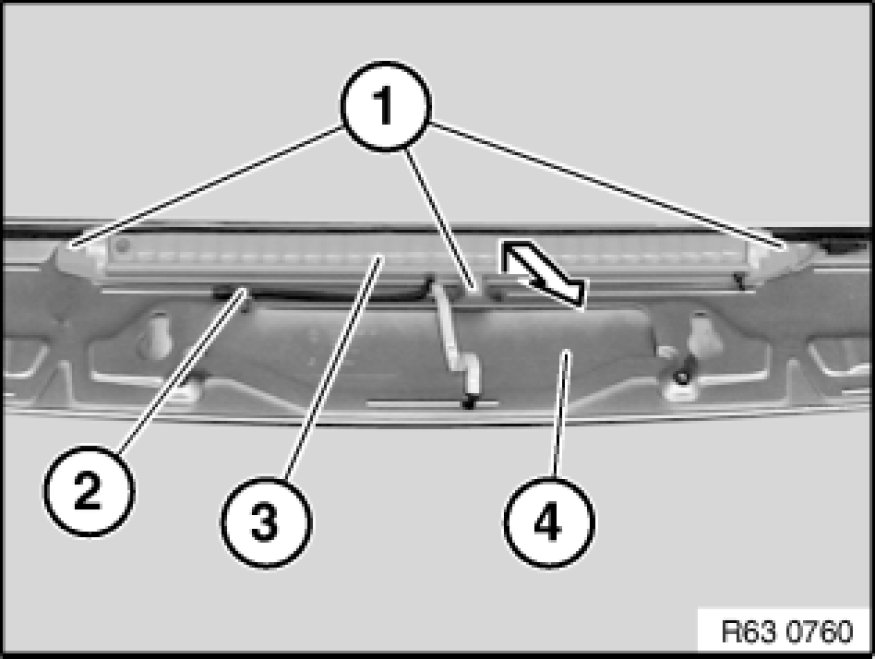 1
2
3
4
R63 0760