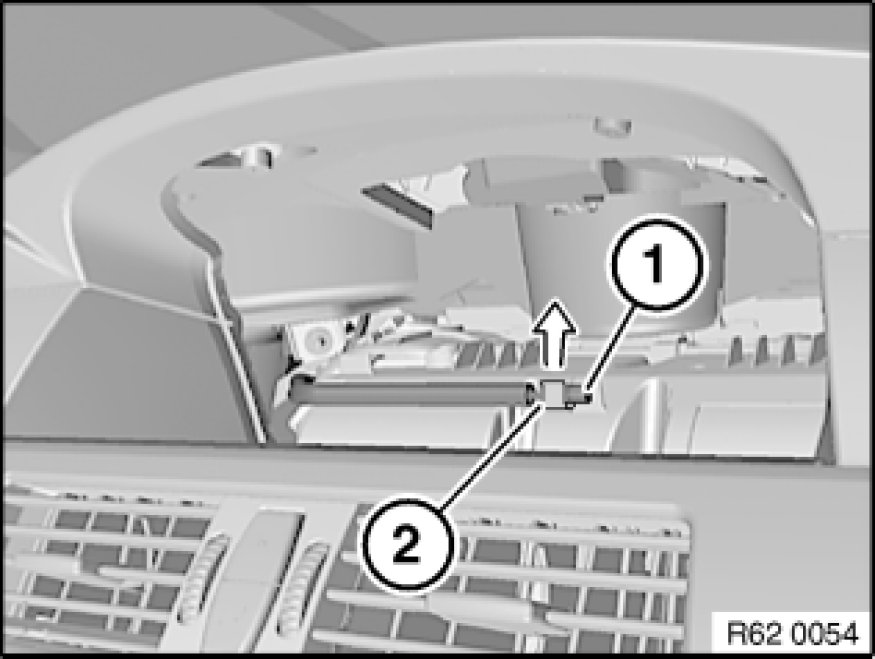 1
2
R62 0054