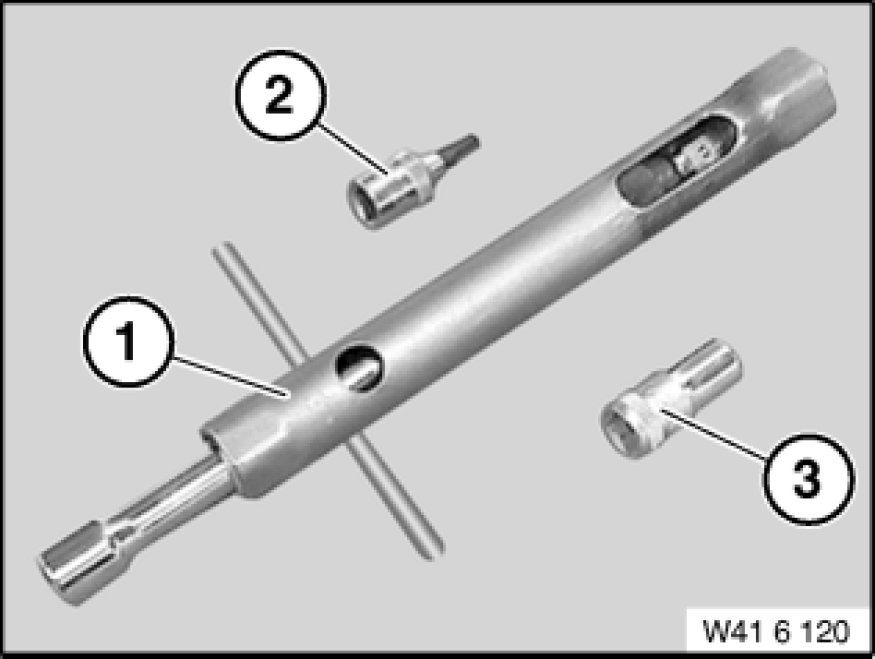 2
1
3
W41 6 120