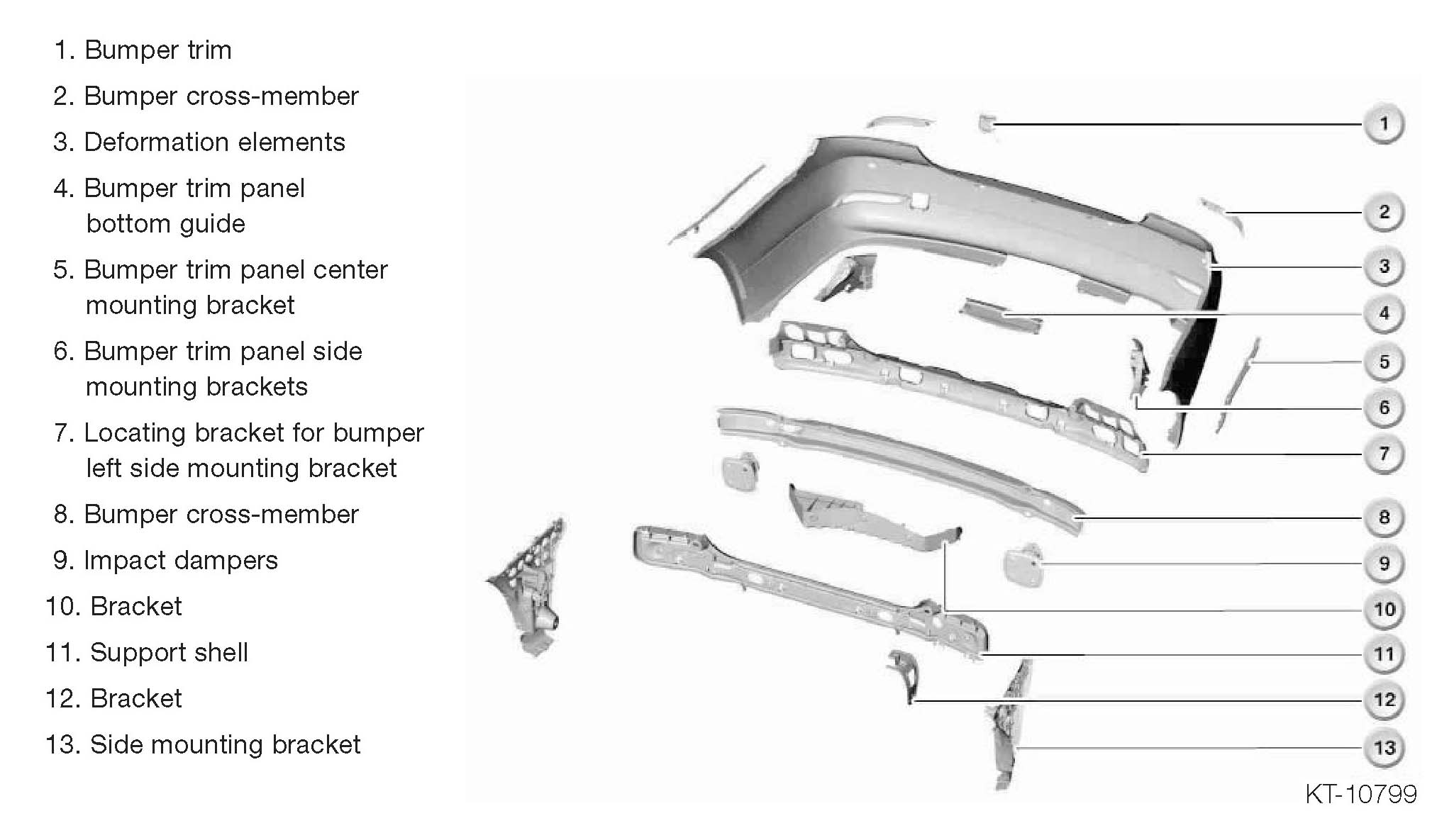 1. Bumper trim
2. Bumper cross-member
3. Deformation elements
4. Bumper trim panel bottom guide
5. Bumper trim panel center mounting bracket
6. Bumper trim panel side mounting brackets
7. Locating bracket for bumper left side mounting bracket
8. Bumper cross-member
9. Impact dampers
10. Bracket
11. Support shell
12. Bracket
13. Side mounting bracket

1
2
3
4
5
6
7
8
9
10
11
12
13

KT-10799