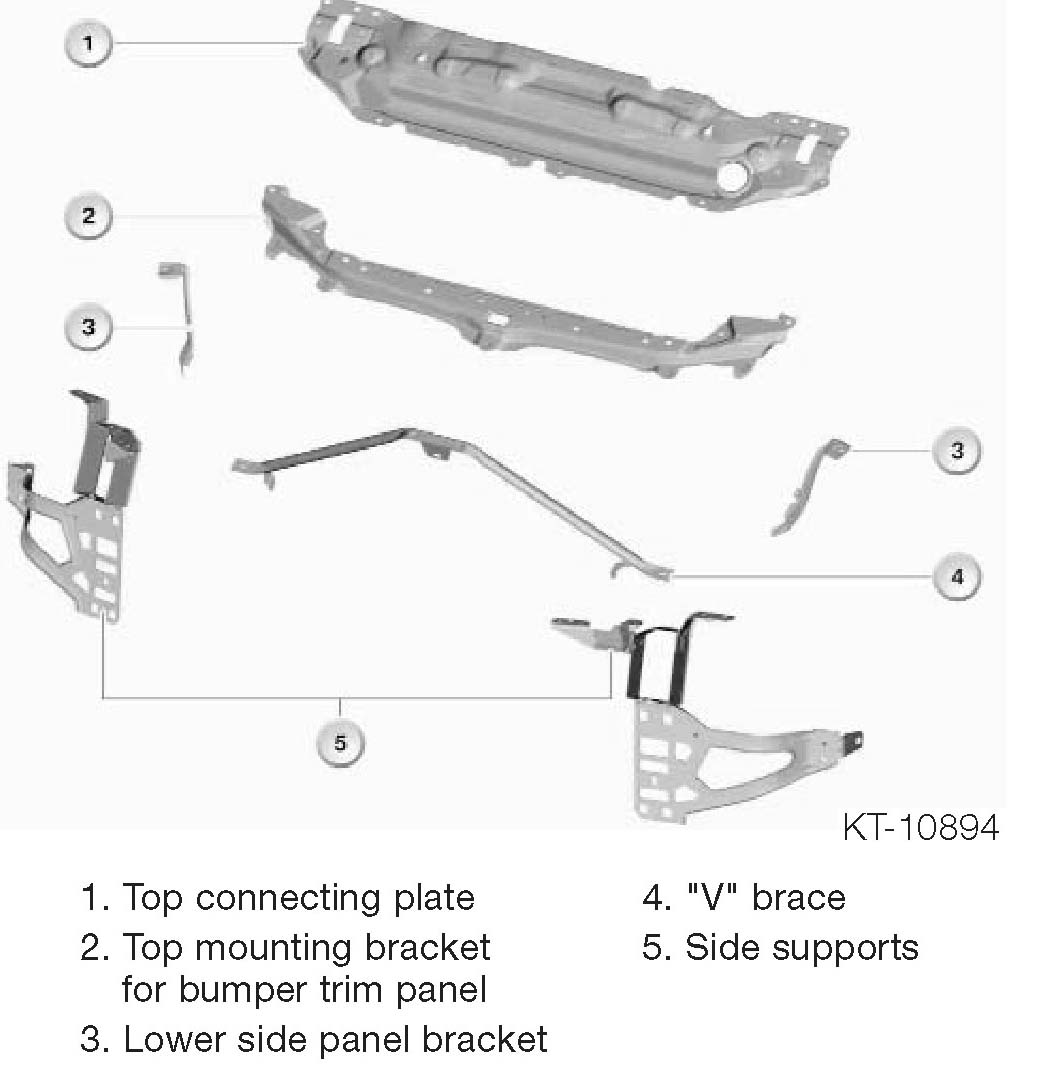 1

2

3

3

4

5

KT-10894

1. Top connecting plate
2. Top mounting bracket for bumper trim panel
3. Lower side panel bracket

4. "V" brace
5. Side supports