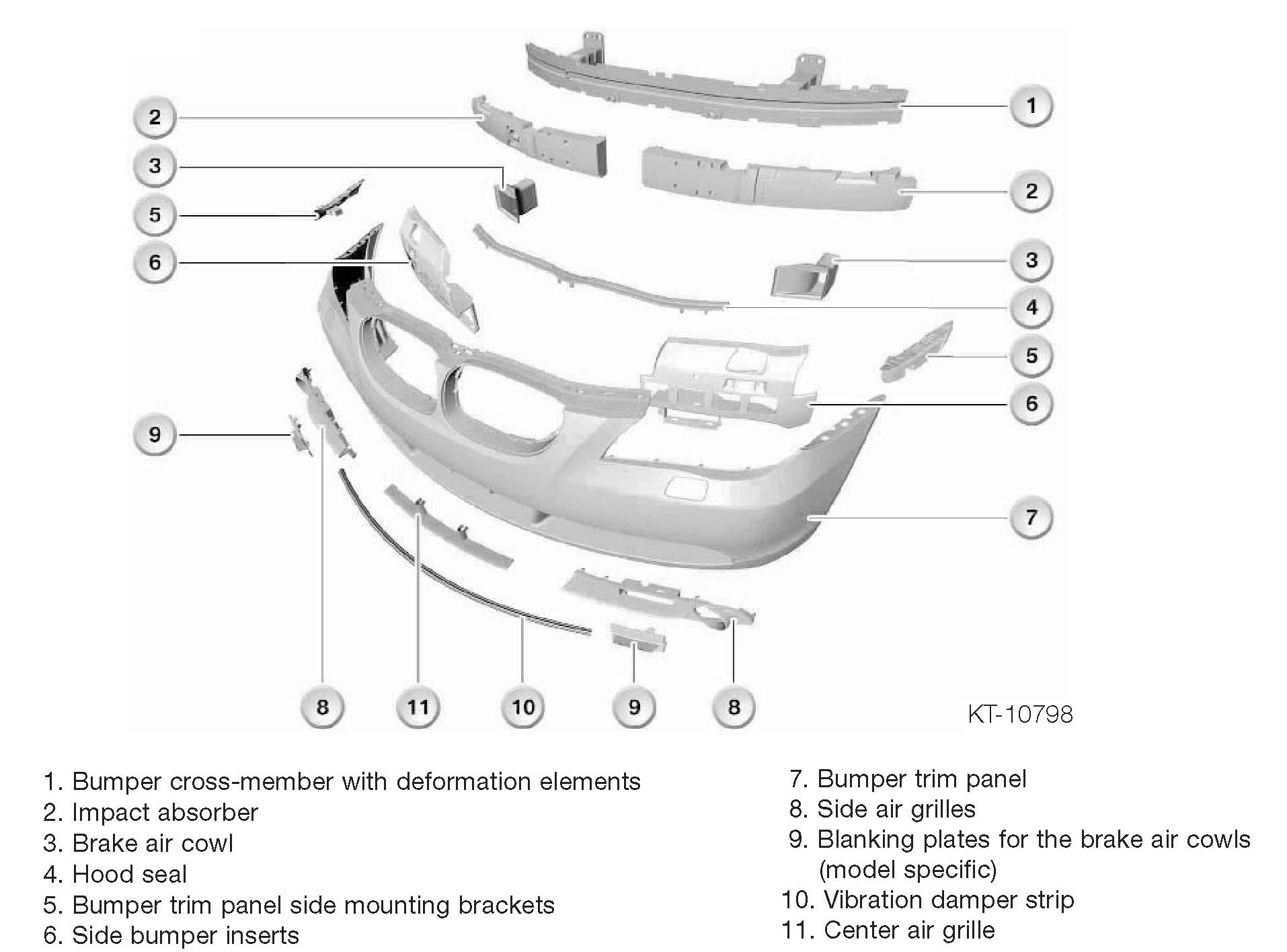 2
3
5
6
9
1
2
3
4
5
6
7
8
11
10
9
8
KT-10798

1. Bumper cross-member with deformation elements
2. Impact absorber
3. Brake air cowl
4. Hood seal
5. Bumper trim panel side mounting brackets
6. Side bumper inserts

7. Bumper trim panel
8. Side air grilles
9. Blanking plates for the brake air cowls (model specific)
10. Vibration damper strip
11. Center air grille