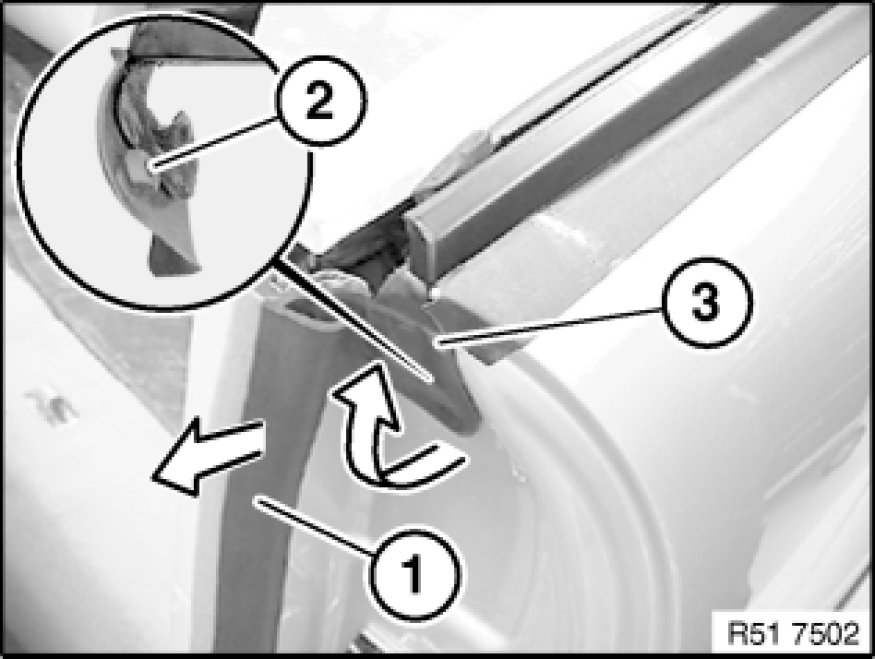 2
3
1
R51 7502