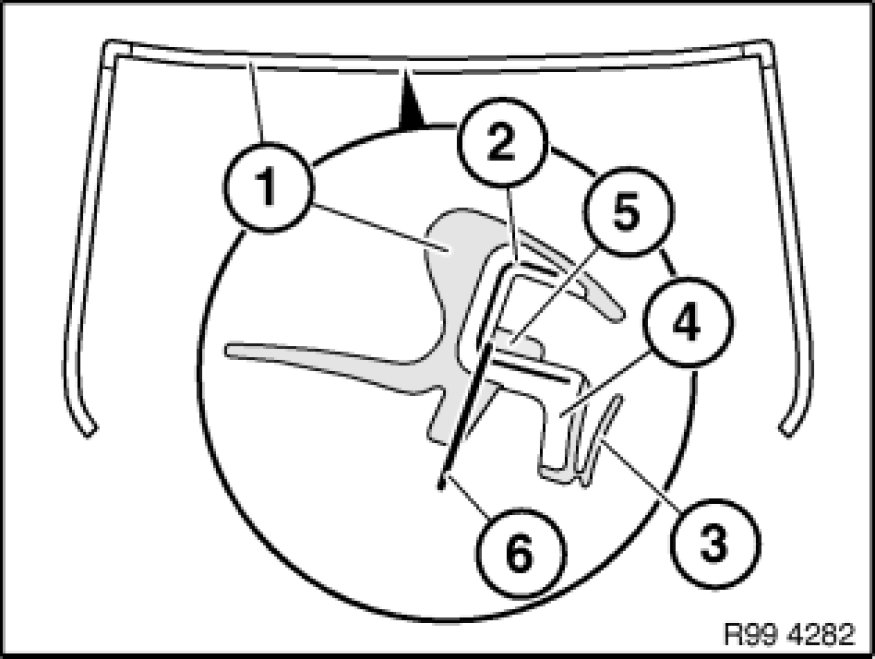 1
2
5
4
3
6
R99 4282