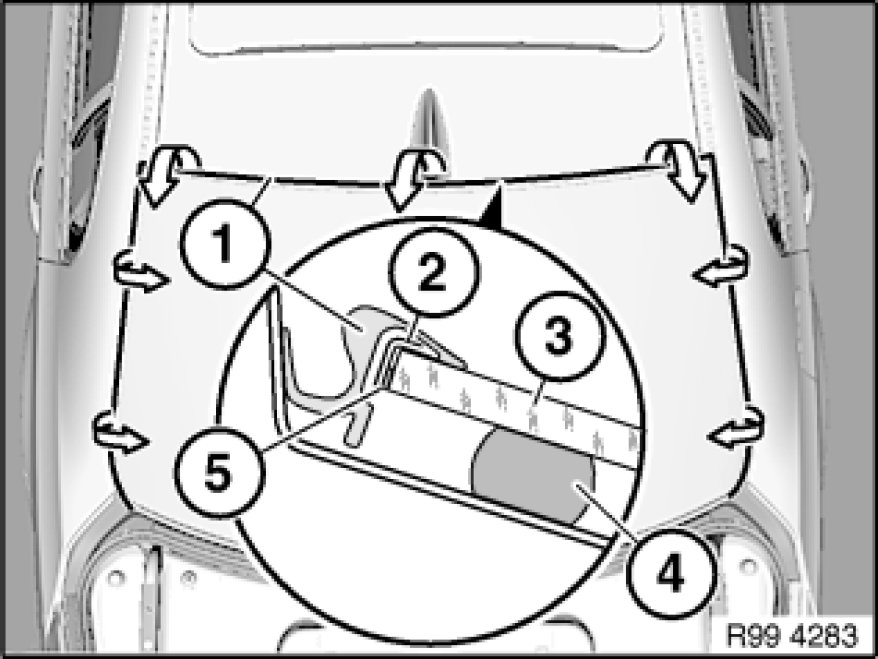 1
2
3
5
4
R99 4283