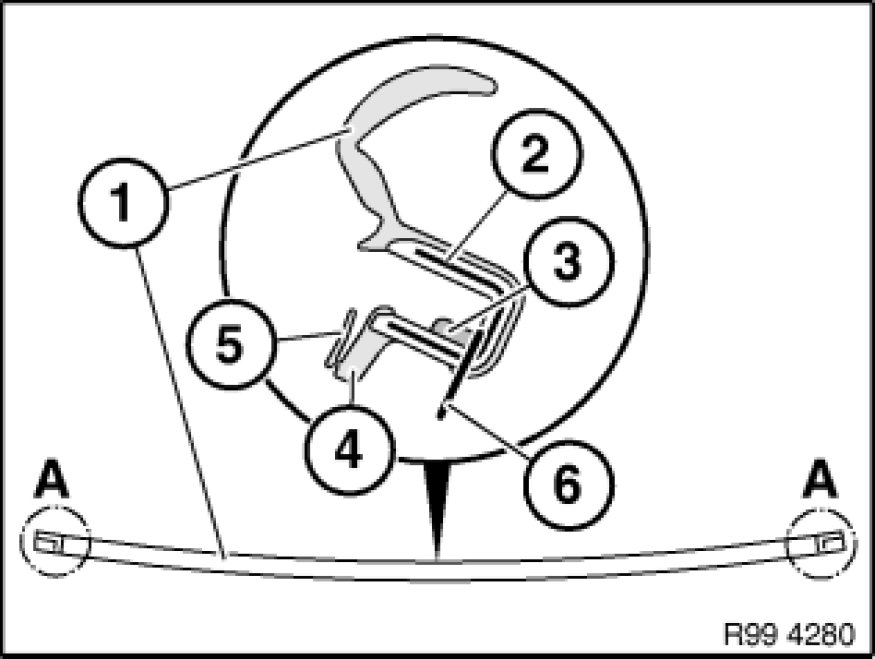 1
2
3
5
4
6
A
A
R99 4280