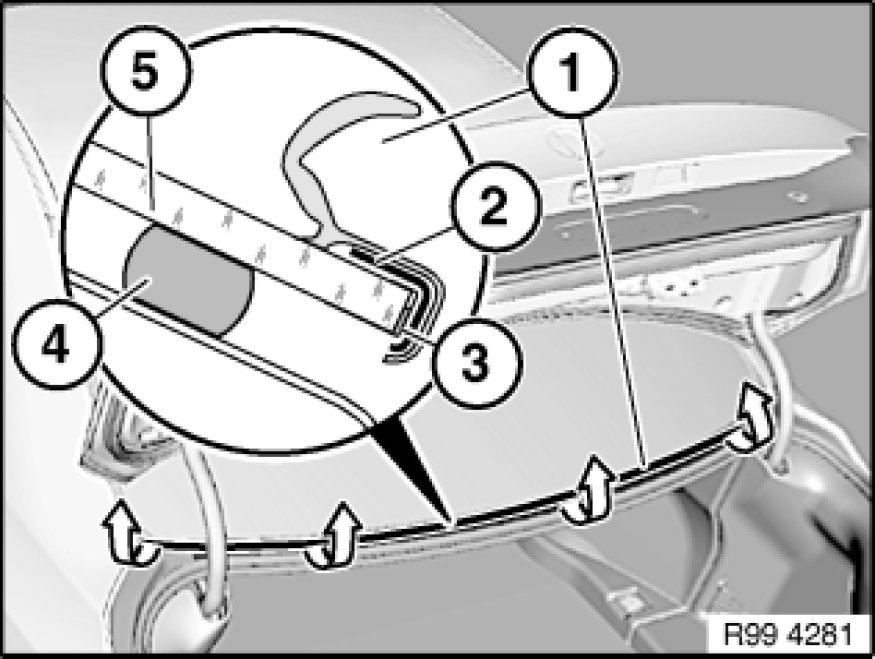 5
1
2
4
3
R99 4281