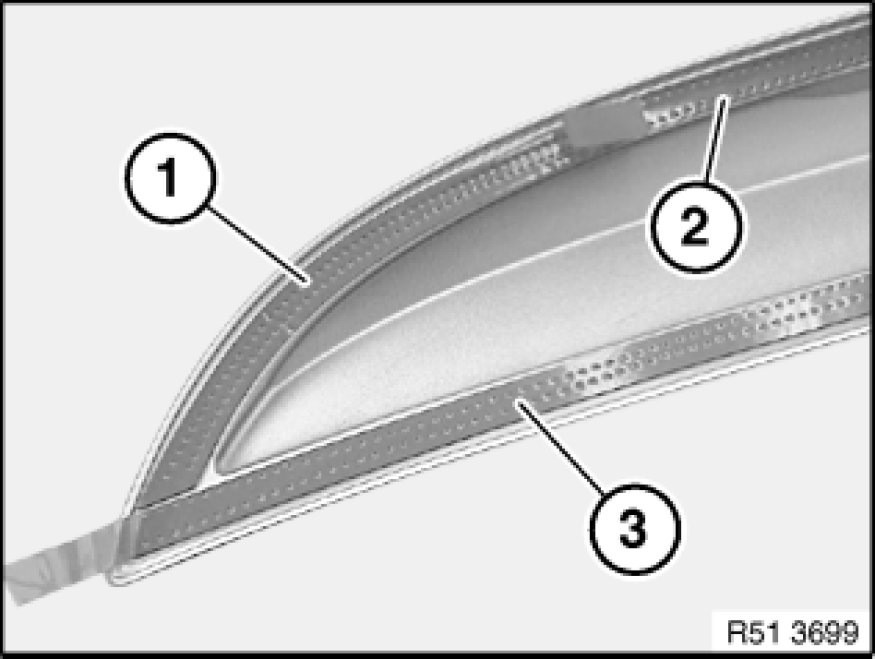 1
2
3
R51 3699