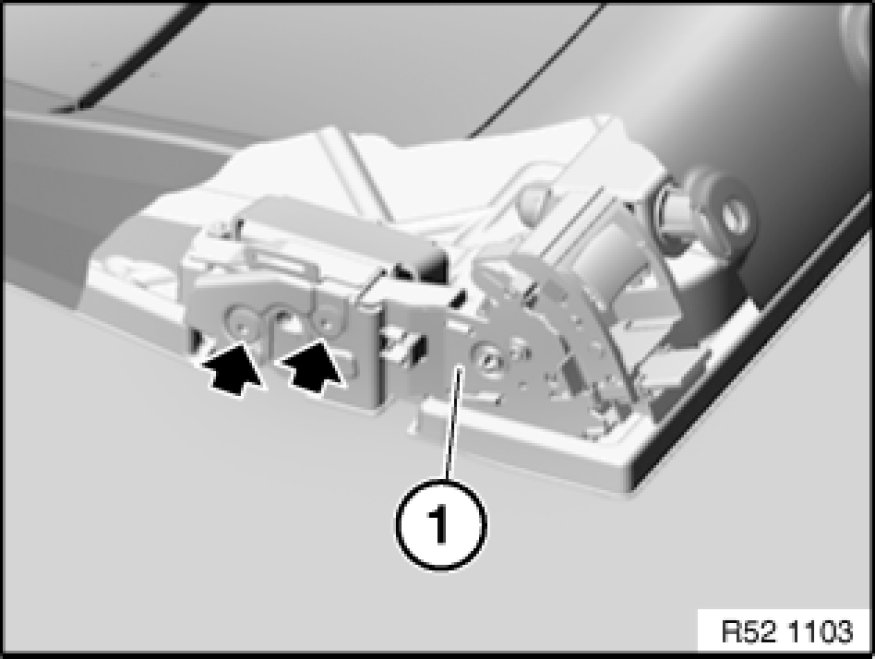 1

R52 1103