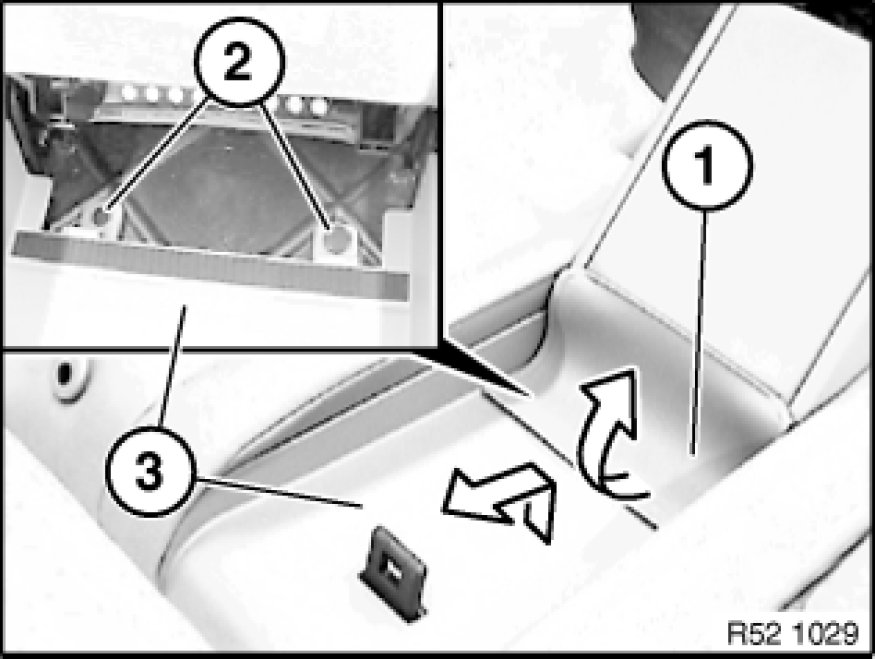 2
1
3
R52 1029