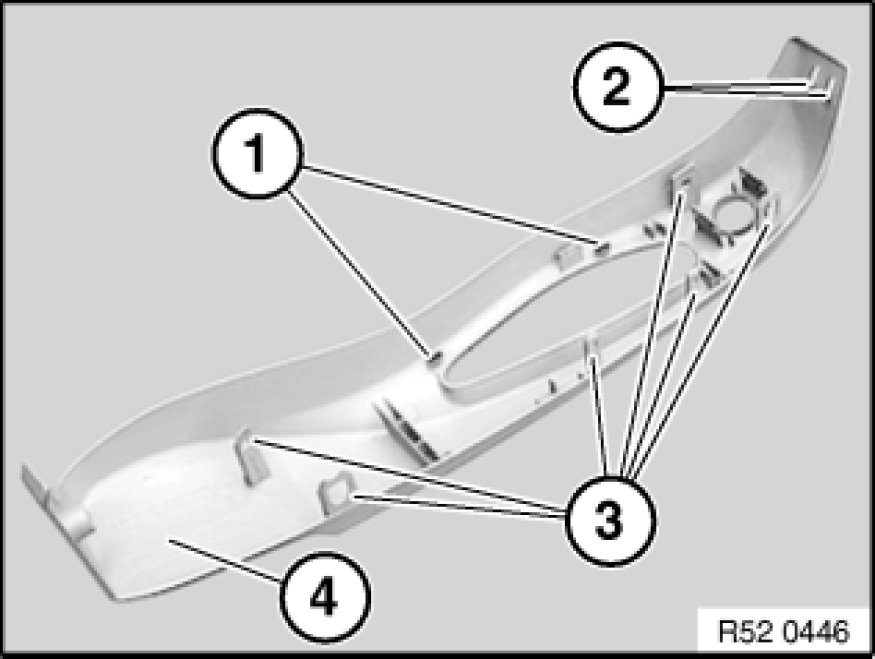 2
1
3
4
R52 0446