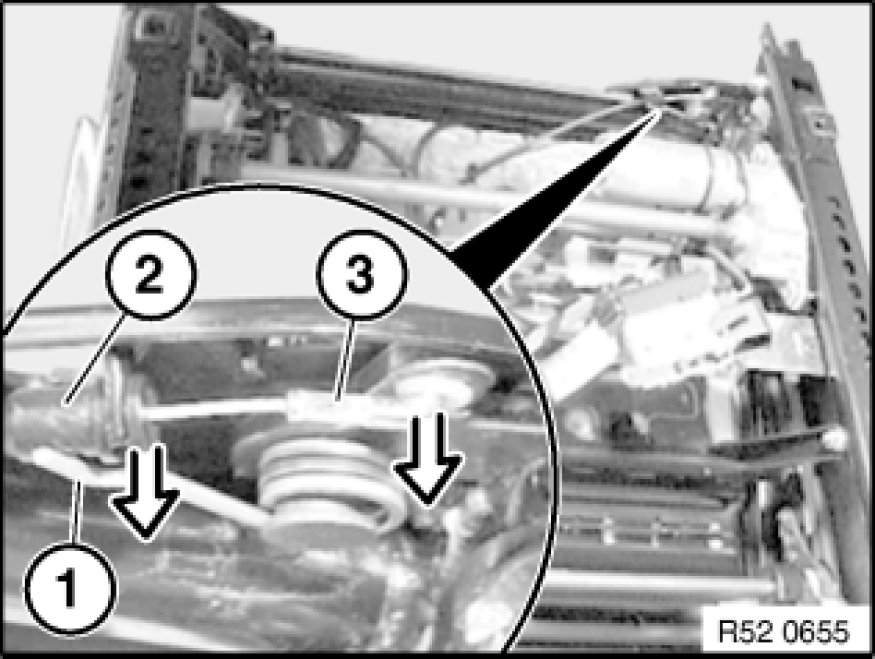 2
3
1
R52 0655