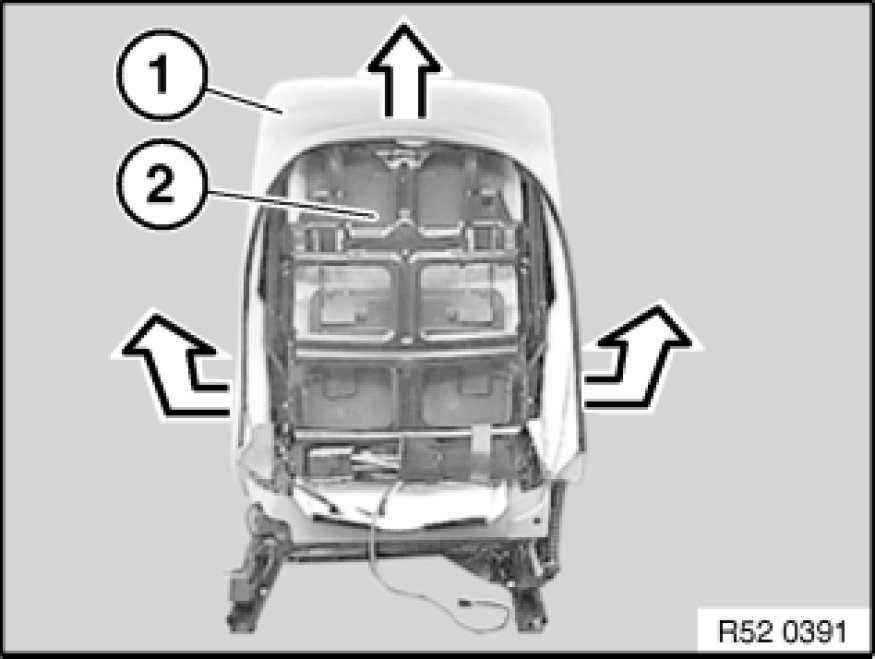 1
2
R52 0391