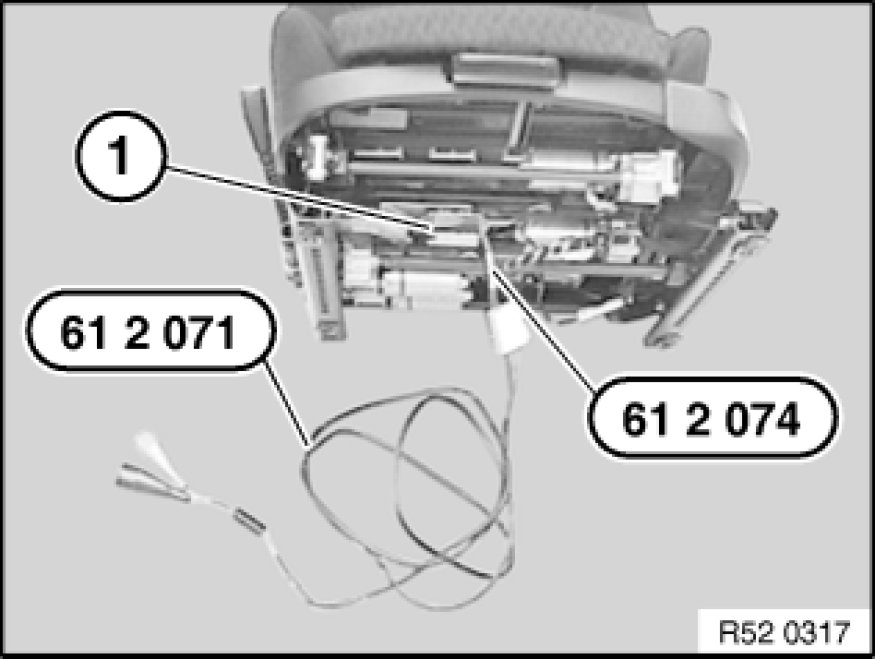 1

61 2 071

61 2 074

R52 0317