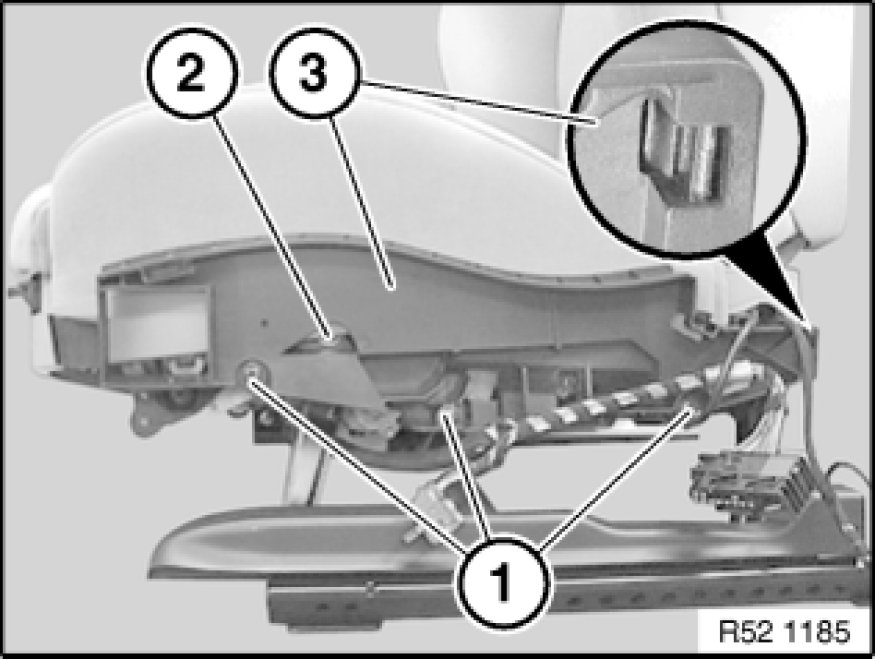 2
3
1
R52 1185