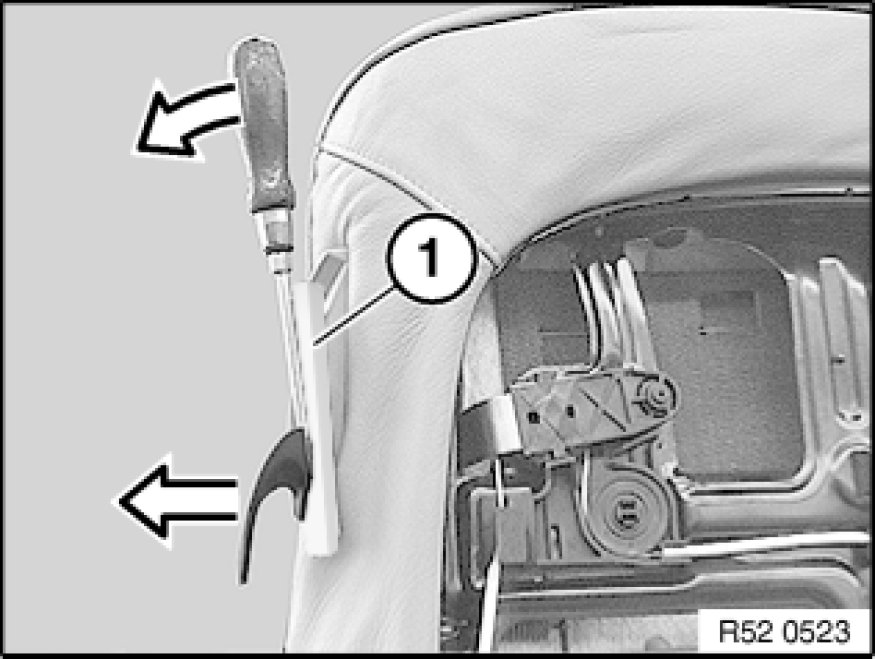 1

R52 0523