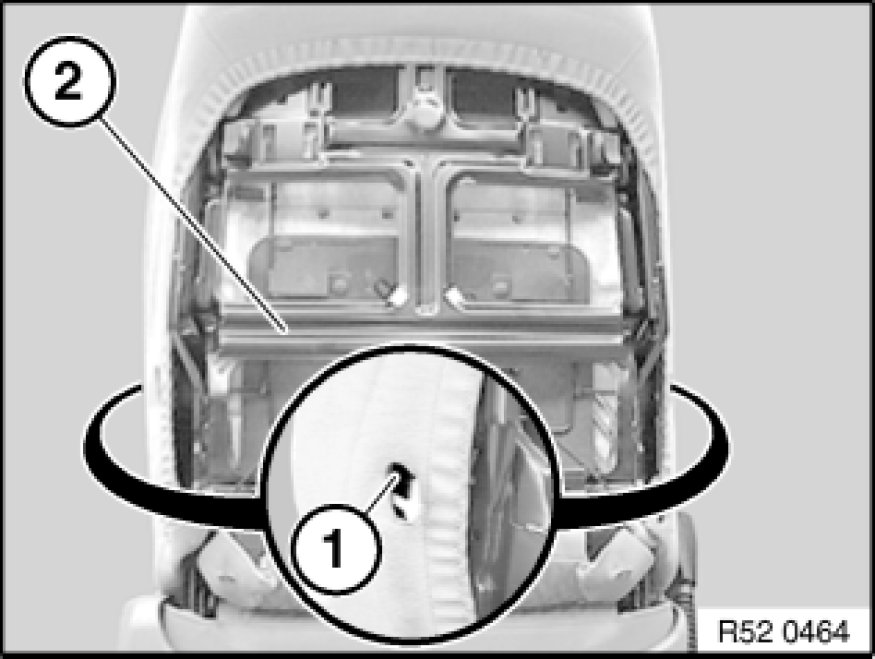 2

1

R52 0464