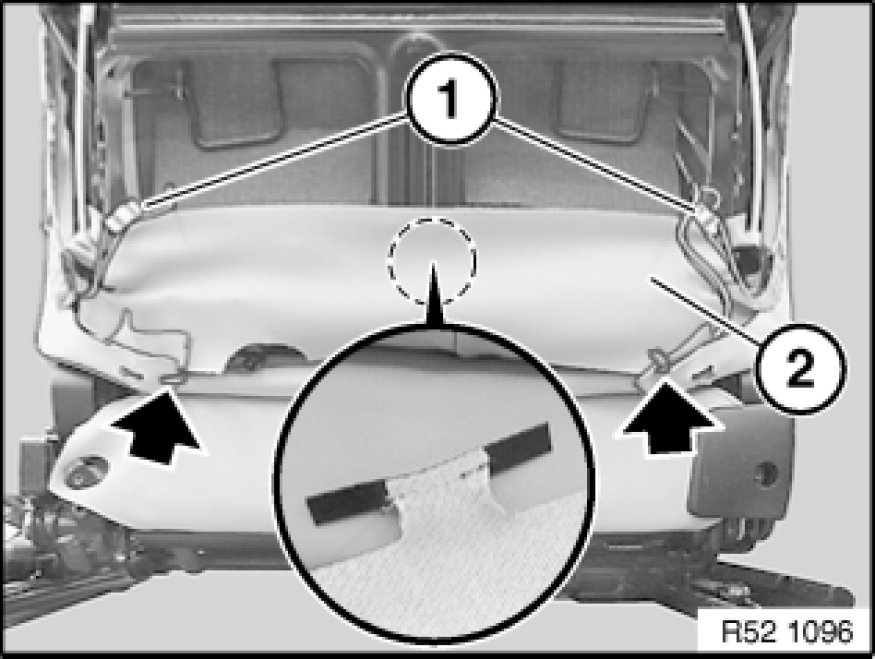 1
2
R52 1096