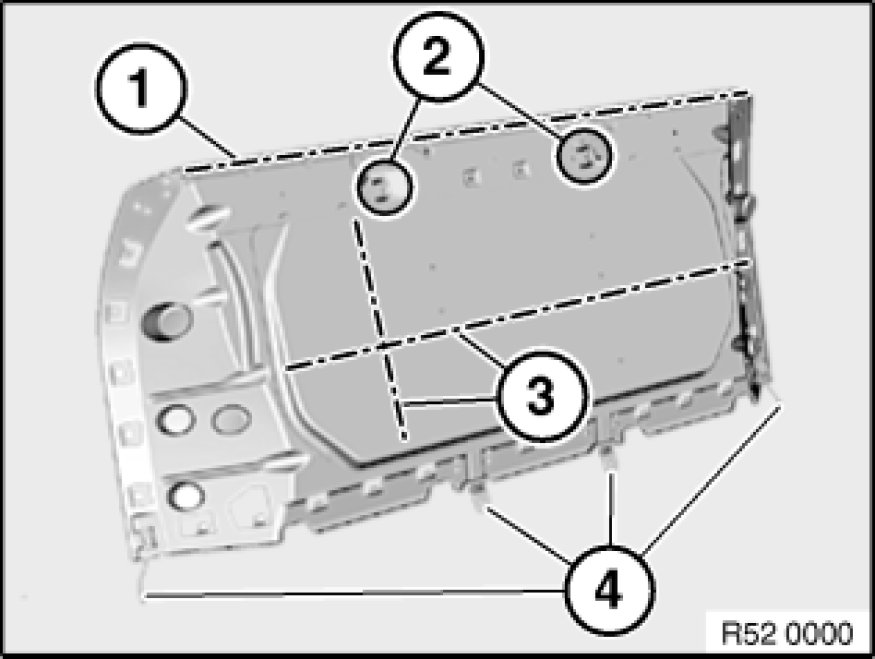 1
2
3
4
R52 0000