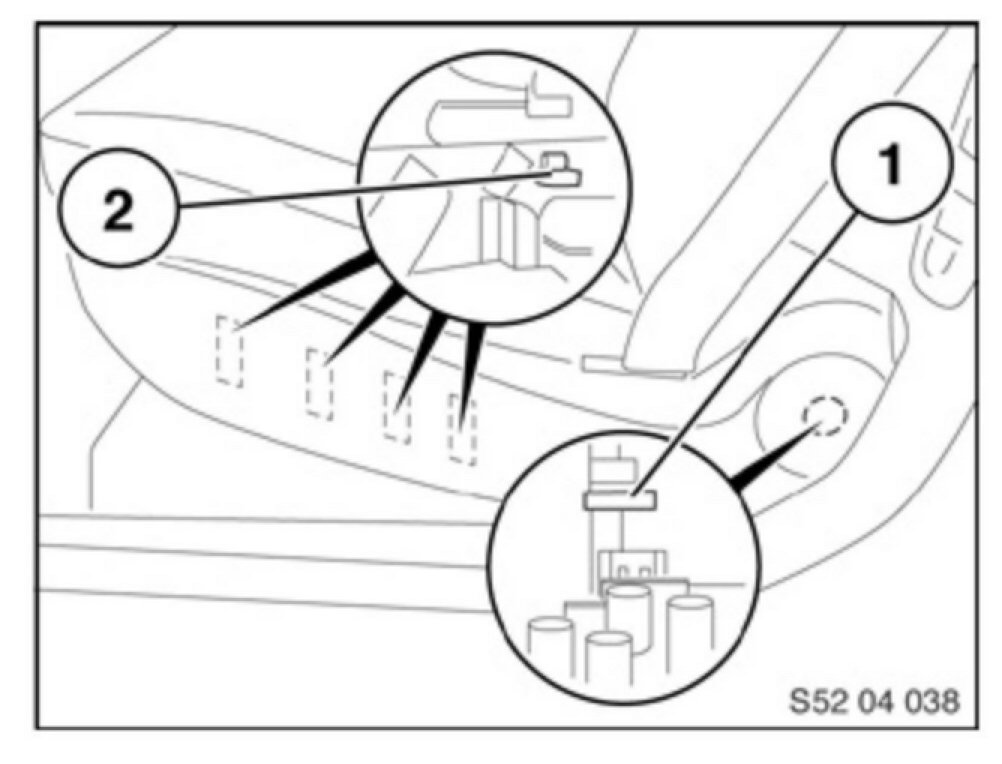 2
1
S52 04 038