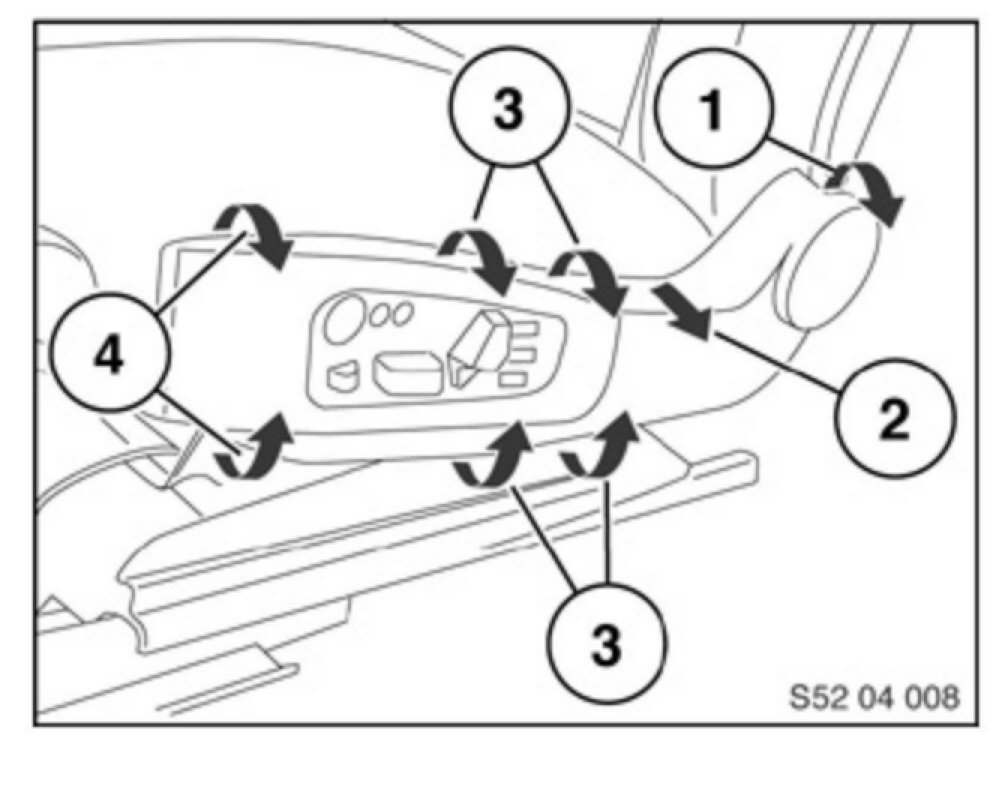 3
1
4
2
3
S52 04 008