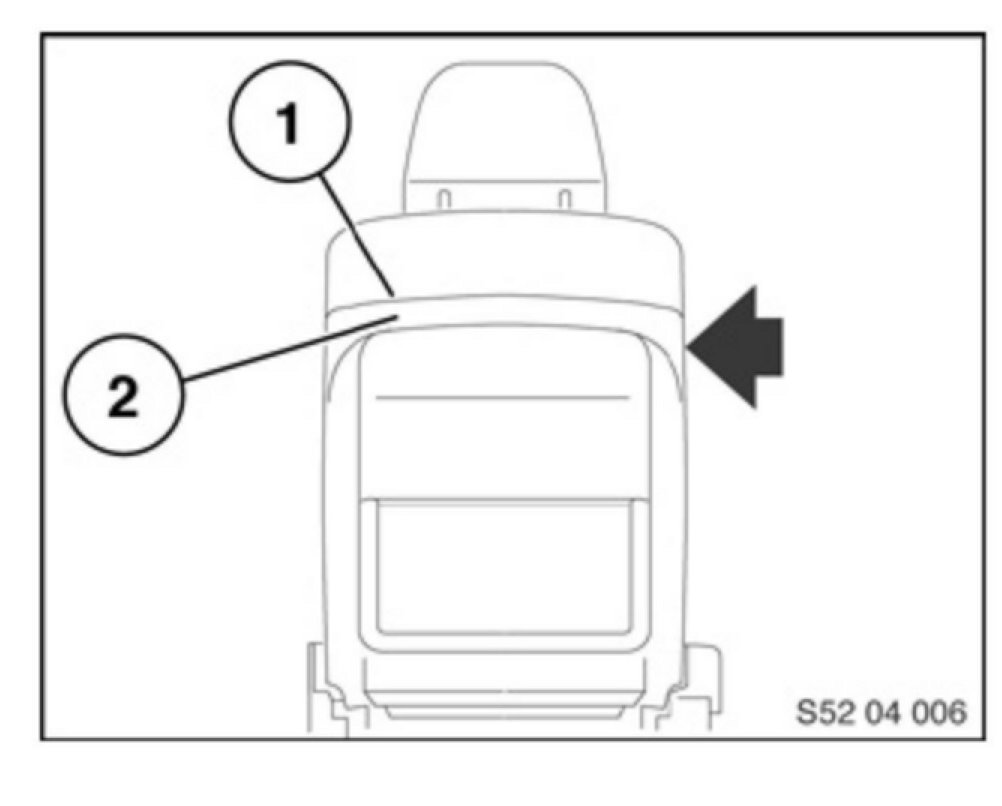 1
2
S52 04 006