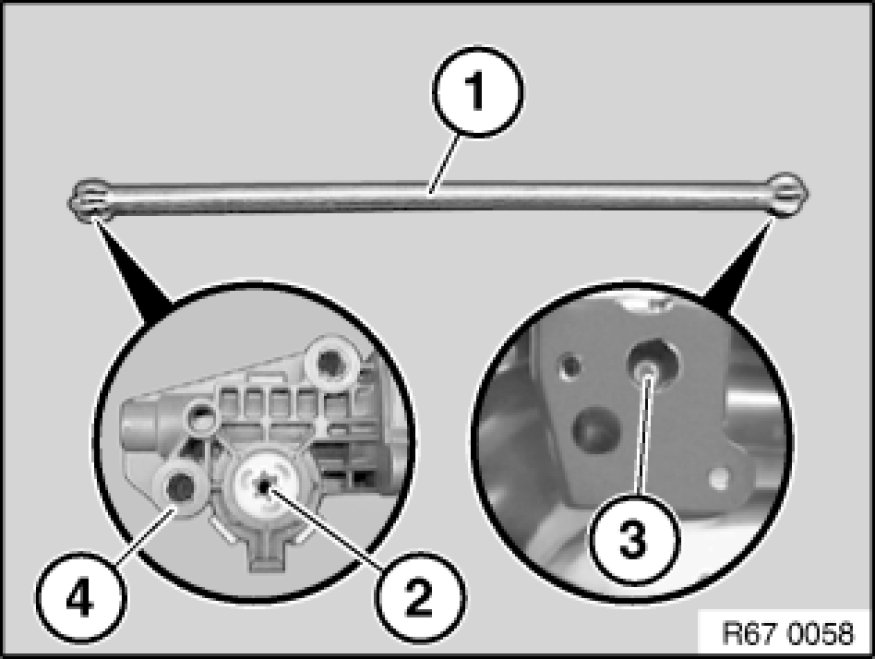 1
4
2
3
R67 0058