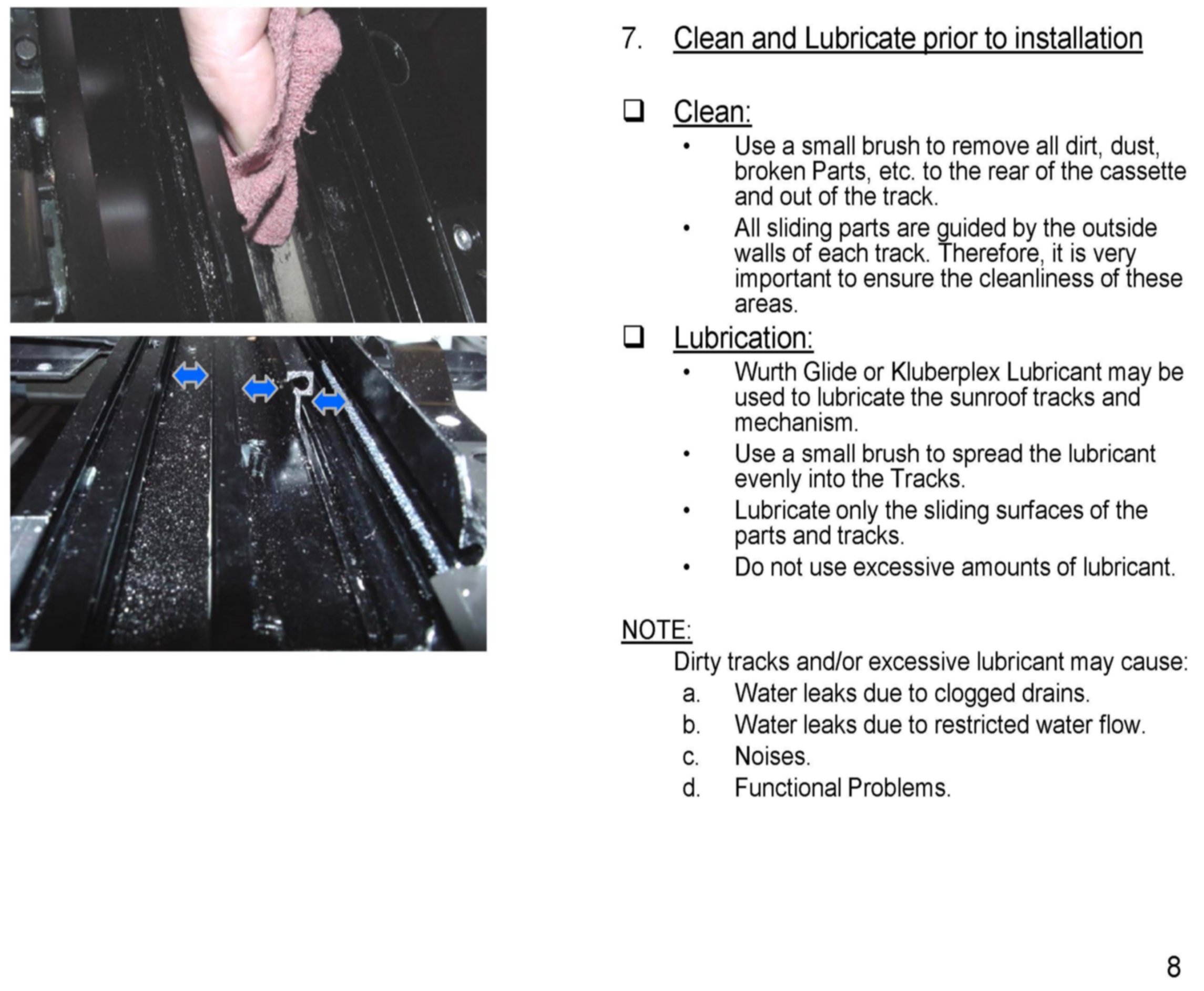 7. Clean and Lubricate prior to installation

❑ Clean:

• Use a small brush to remove all dirt, dust, broken Parts, etc. to the rear of the cassette and out of the track.

• All sliding parts are guided by the outside walls of each track. Therefore, it is very important to ensure the cleanliness of these areas.

❑ Lubrication:

• Wurth Glide or Kluberplex Lubricant may be used to lubricate the sunroof tracks and mechanism.

• Use a small brush to spread the lubricant evenly into the Tracks.

• Lubricate only the sliding surfaces of the parts and tracks.

• Do not use excessive amounts of lubricant.

NOTE:

Dirty tracks and/or excessive lubricant may cause:

a. Water leaks due to clogged drains.

b. Water leaks due to restricted water flow.

c. Noises.

d. Functional Problems.

8