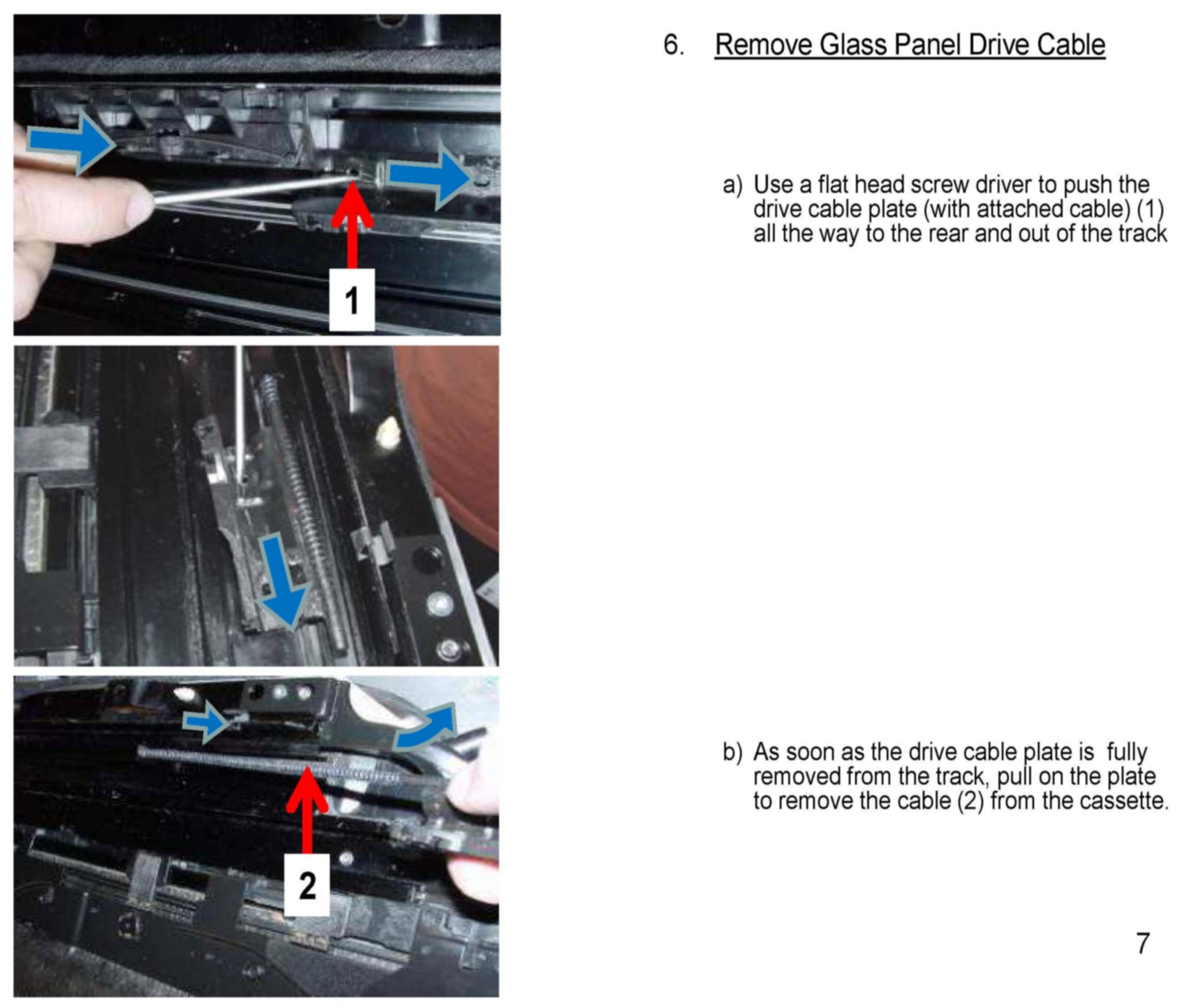 1

2

6. Remove Glass Panel Drive Cable

a) Use a flat head screw driver to push the drive cable plate (with attached cable) (1) all the way to the rear and out of the track

b) As soon as the drive cable plate is fully removed from the track, pull on the plate to remove the cable (2) from the cassette.

7