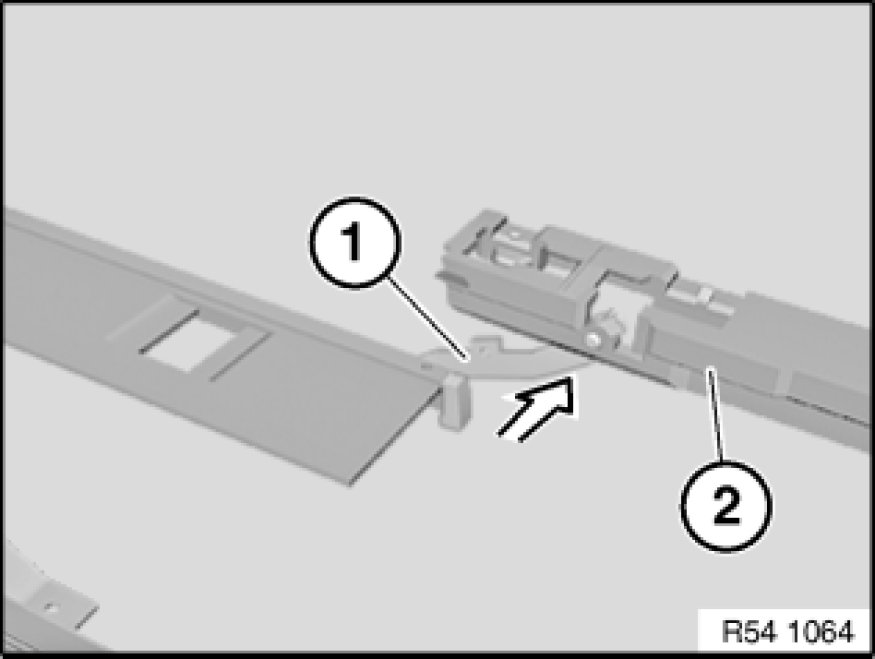 1
2
R54 1064