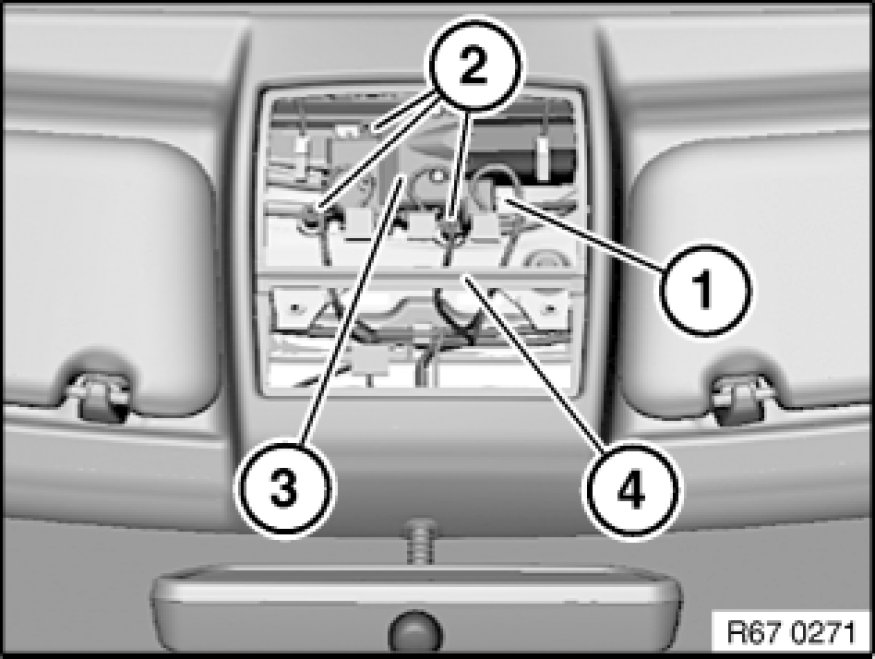 2
1
3
4
R67 0271