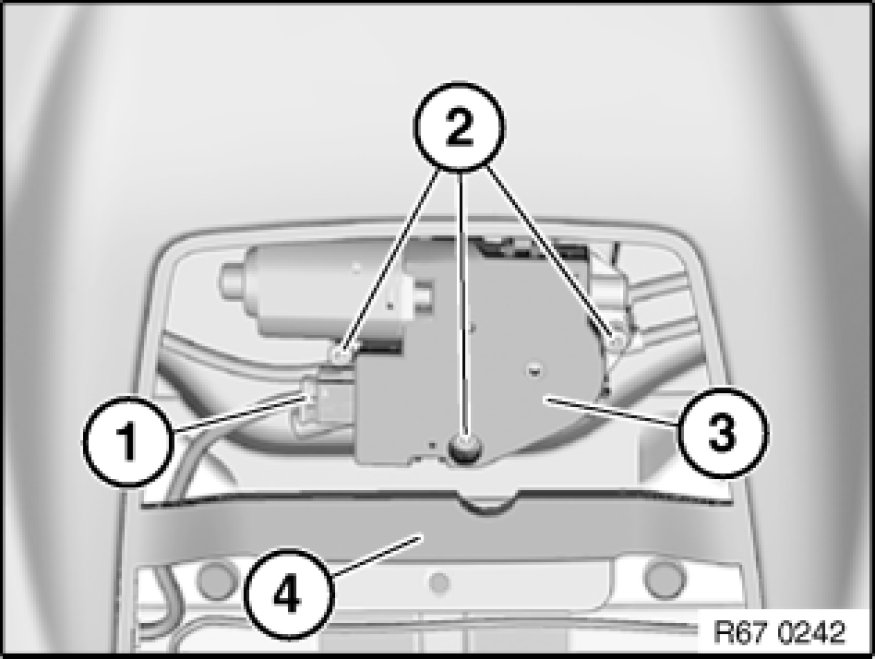 2
1
3
4
R67 0242