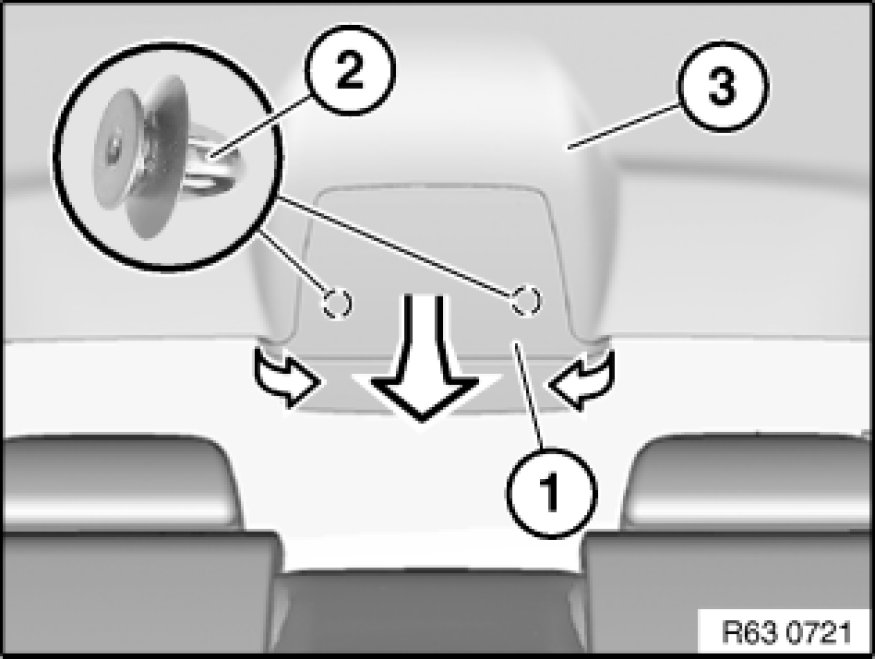 2
3
1
R63 0721