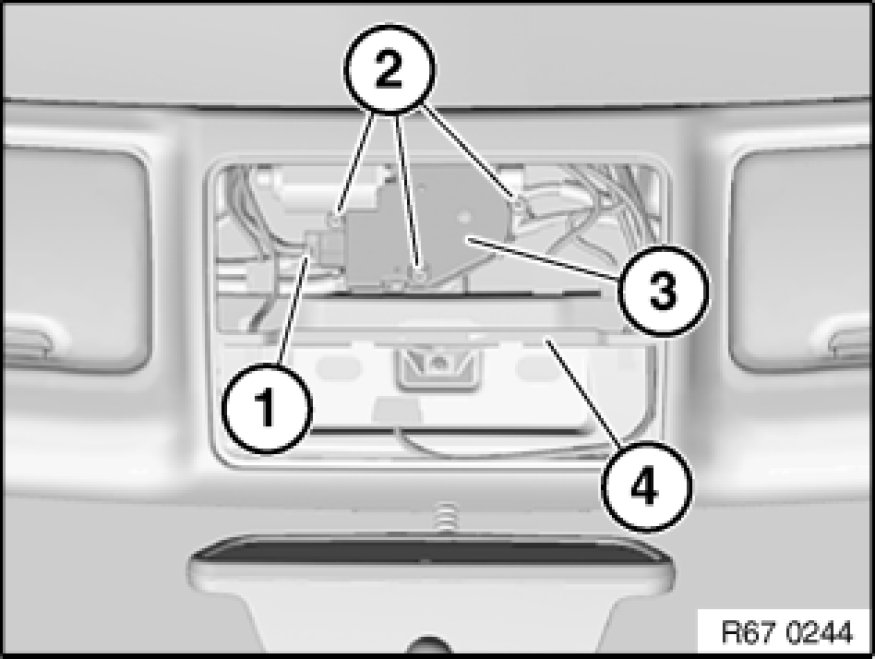 2
3
1
4
R67 0244