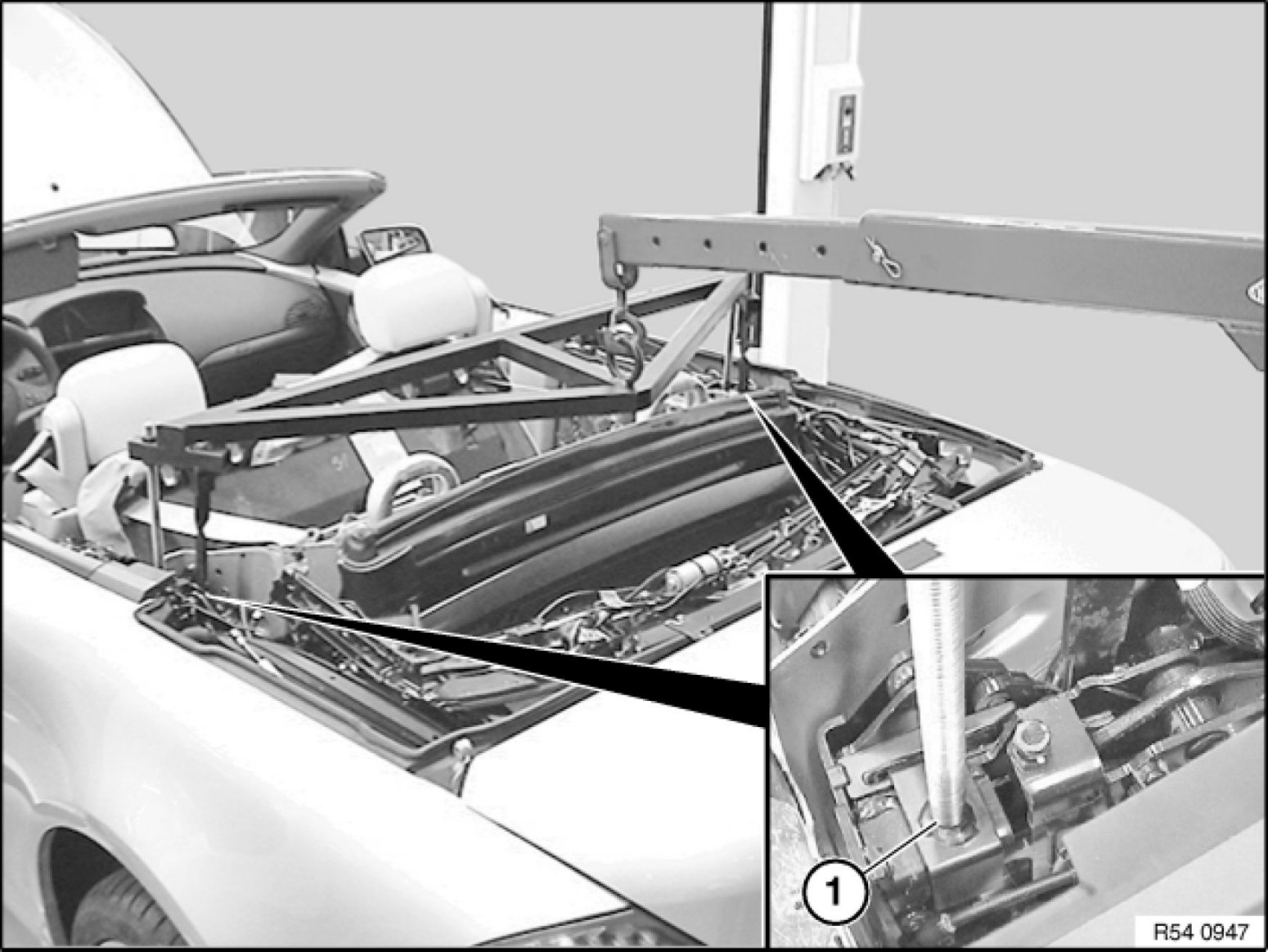 1

R54 0947