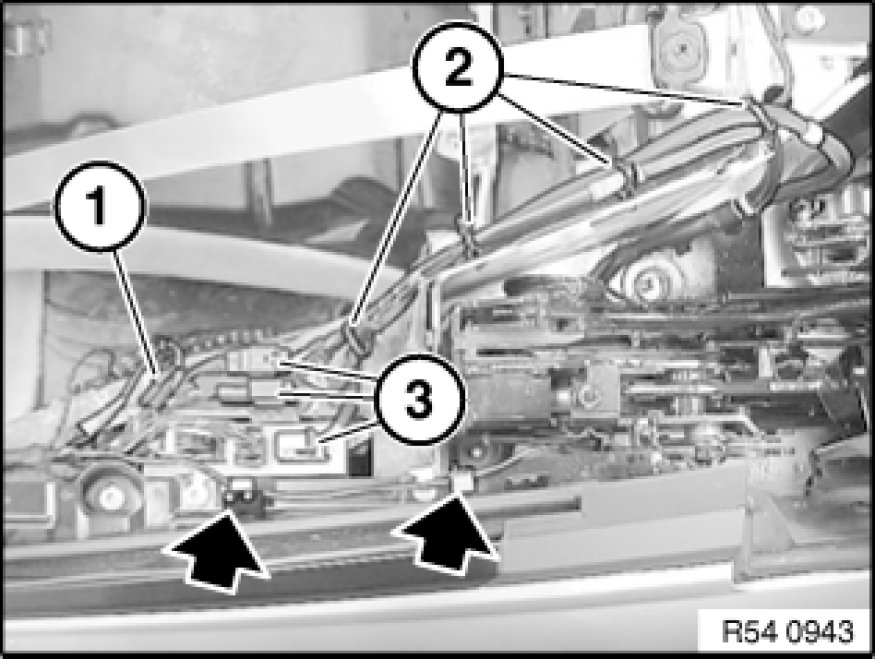 2

1

3

R54 0943