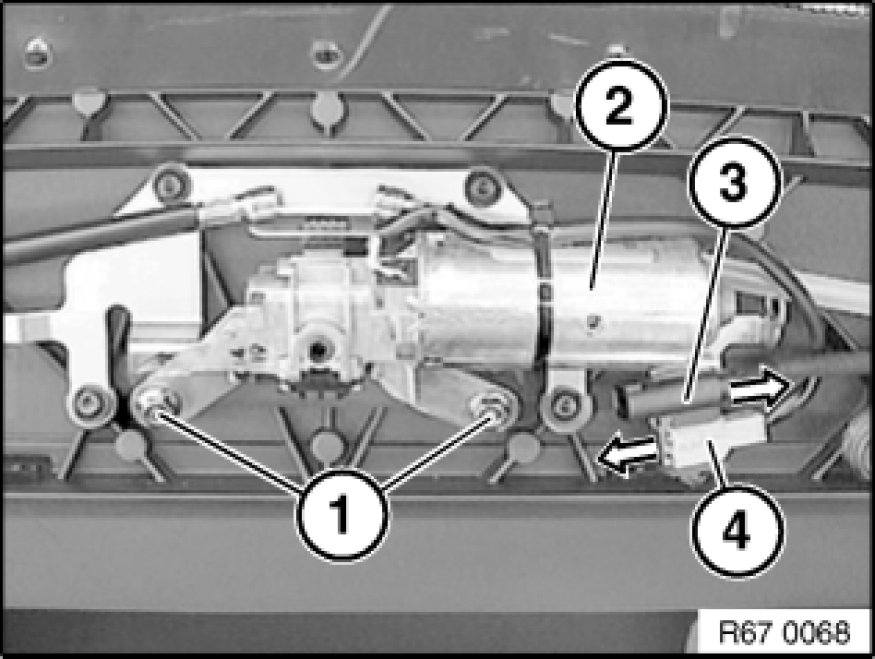 2
3
1
4
R67 0068