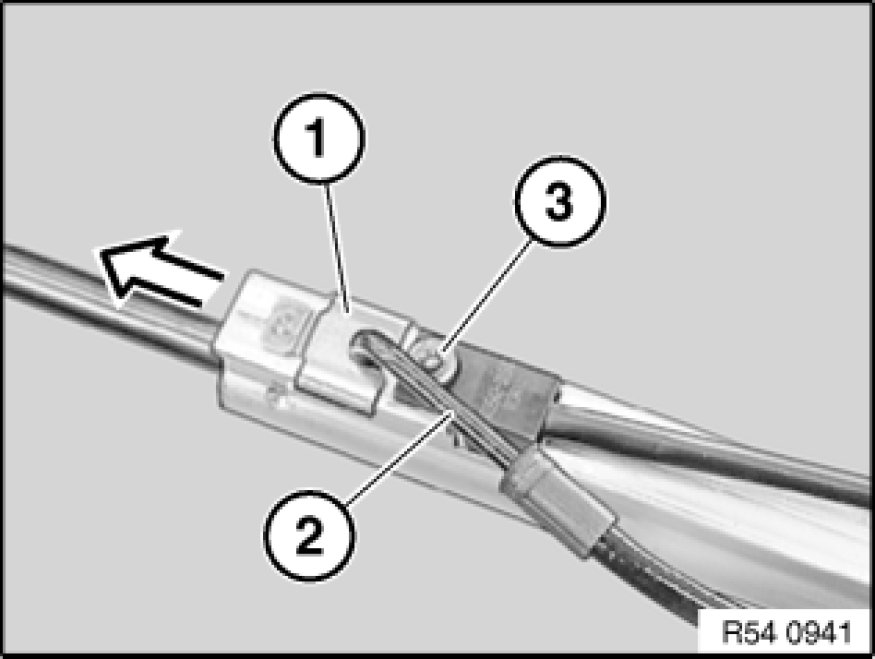 1
3
2
R54 0941