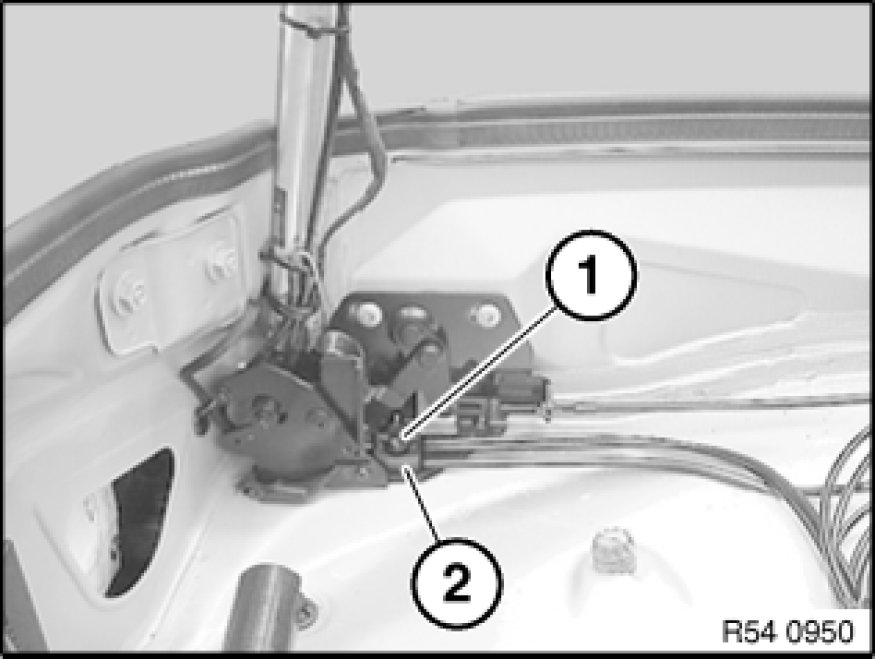 1

2

R54 0950