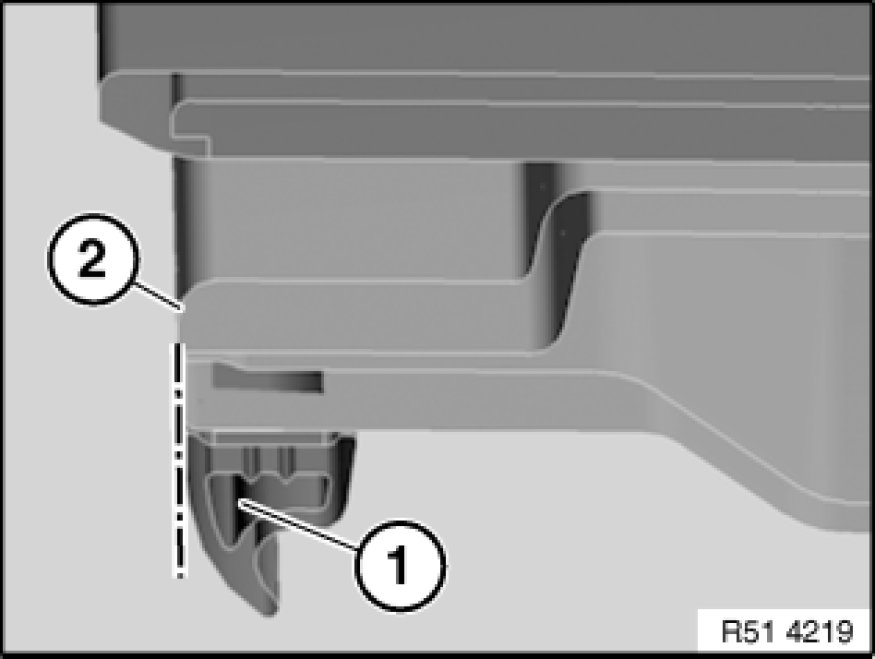 2
1
R51 4219