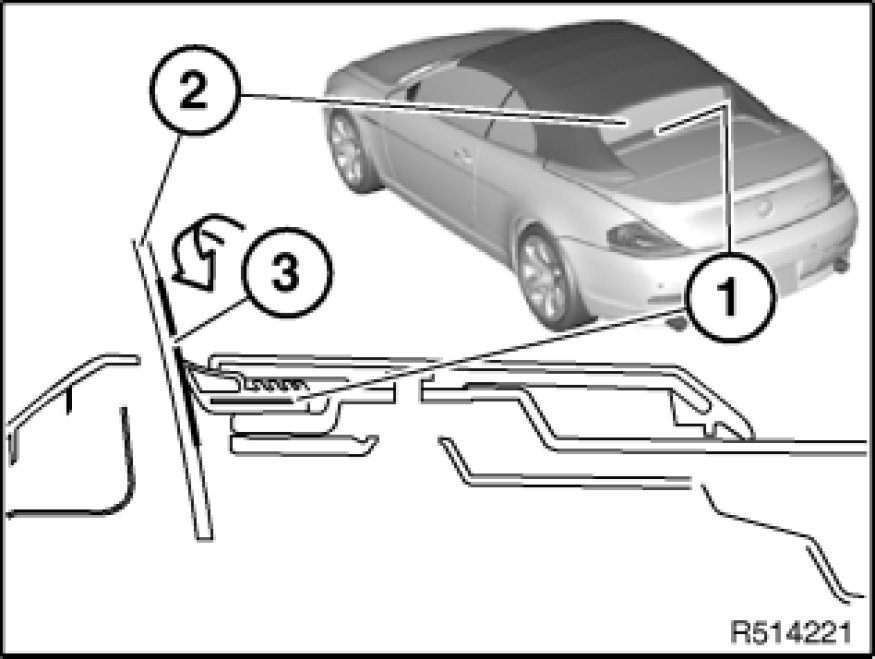 2
3
1
R514221