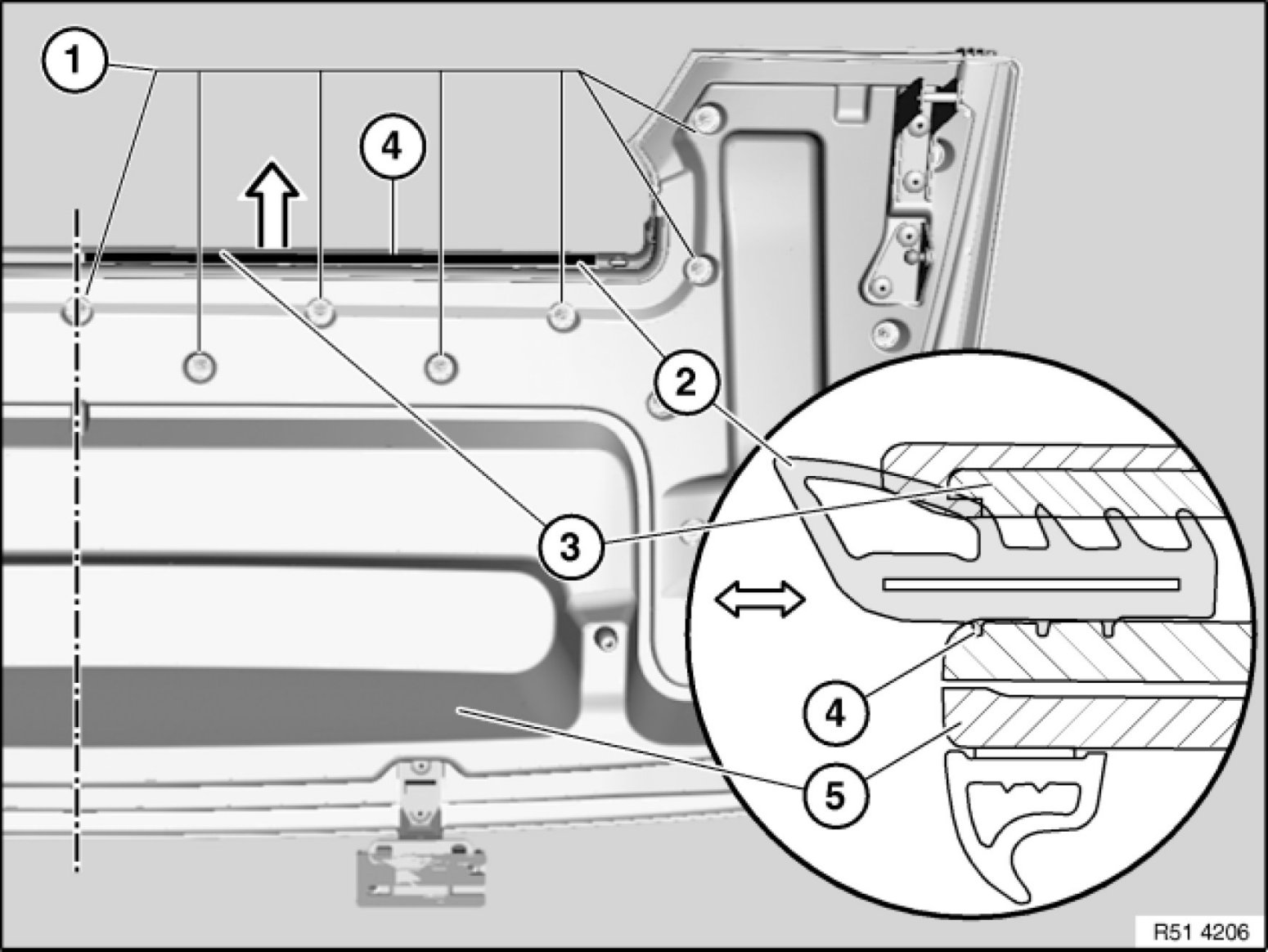 1
4
2
3
4
5
R51 4206