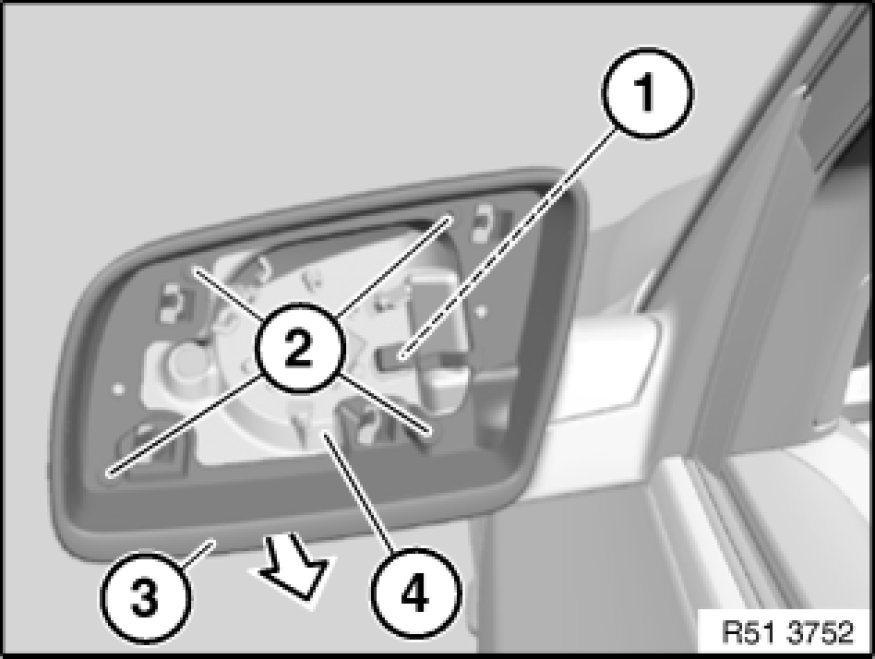 1
2
3
4
R51 3752