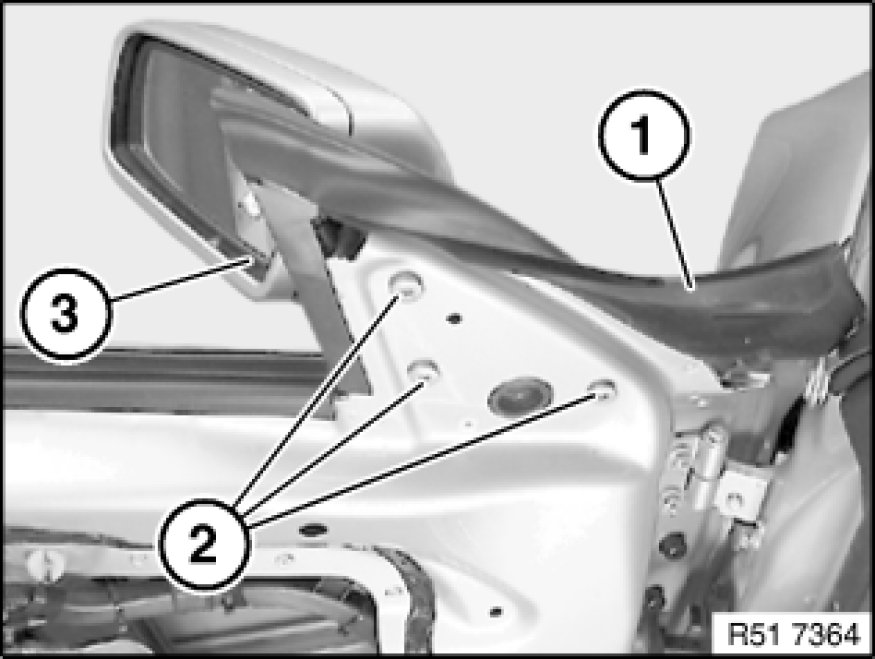 1
3
2
R51 7364