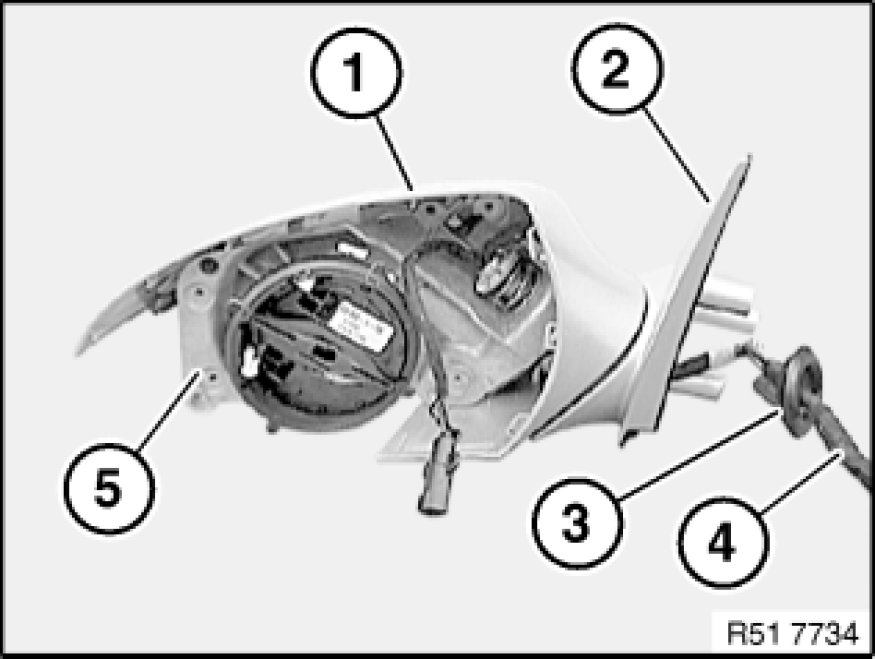 1
2
5
3
4
R51 7734