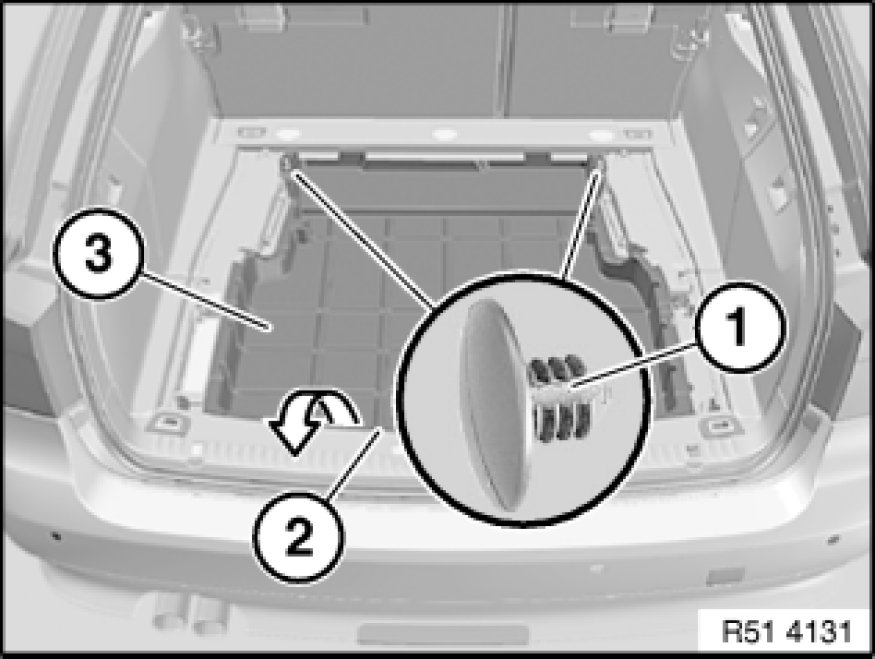 3
1
2
R51 4131