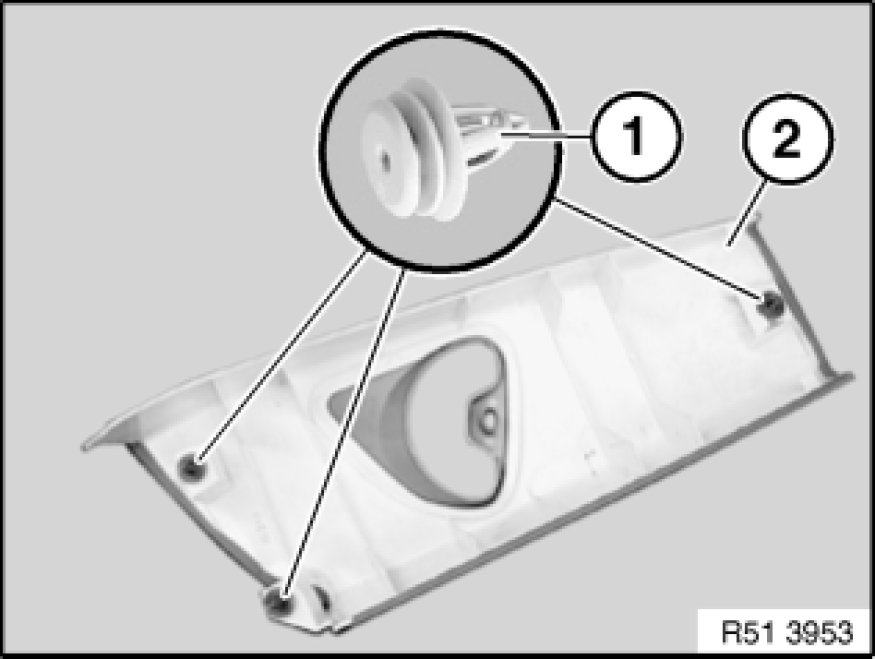 1
2
R51 3953